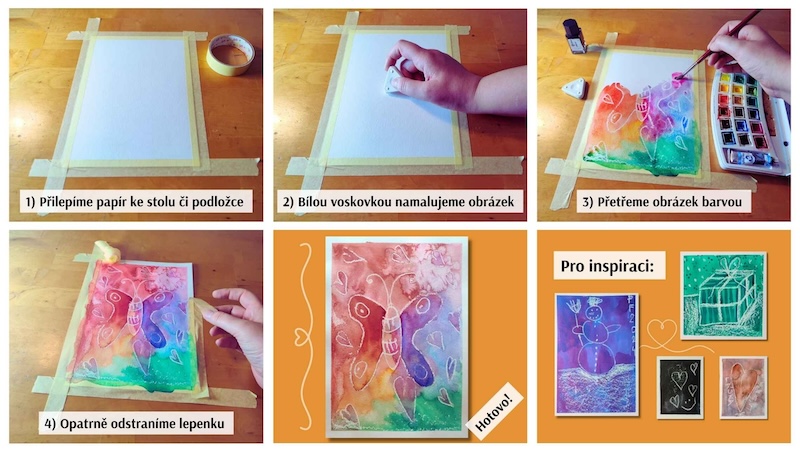 1) Přilepíme papír ke stolu či podložce

2) Bílou voskovkou namalujeme obrázek

3) Přetřeme obrázek barvou

4) Opatrně odstraníme lepenku

Hotovo!

Pro inspiraci: